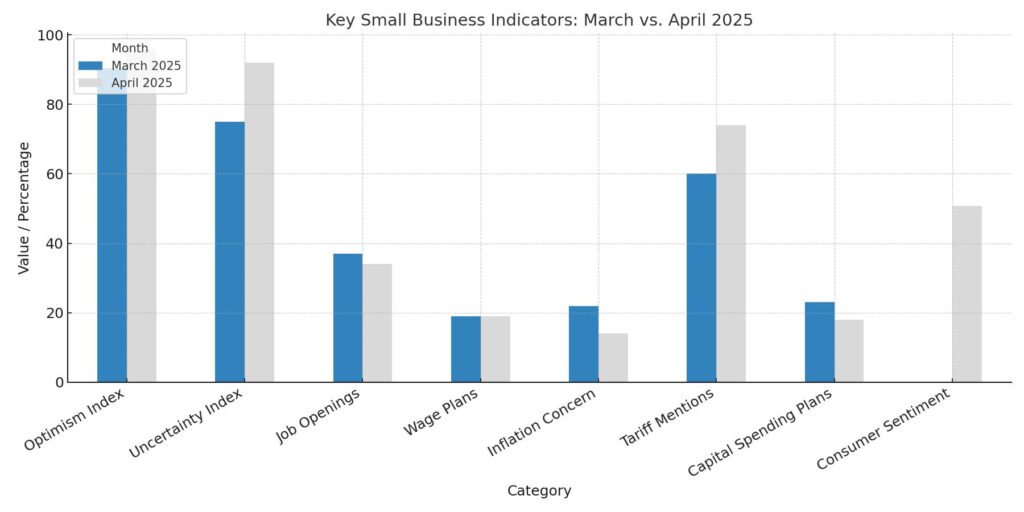 Key Small Business Indicators: March vs. April 2025

Month
March 2025
April 2025

Value / Percentage

100
80
60
40
20
0

Optimism Index
Uncertainty Index
Job Openings
Wage Plans
Inflation Concern
Tariff Mentions
Capital Spending Plans
Consumer Sentiment

Category